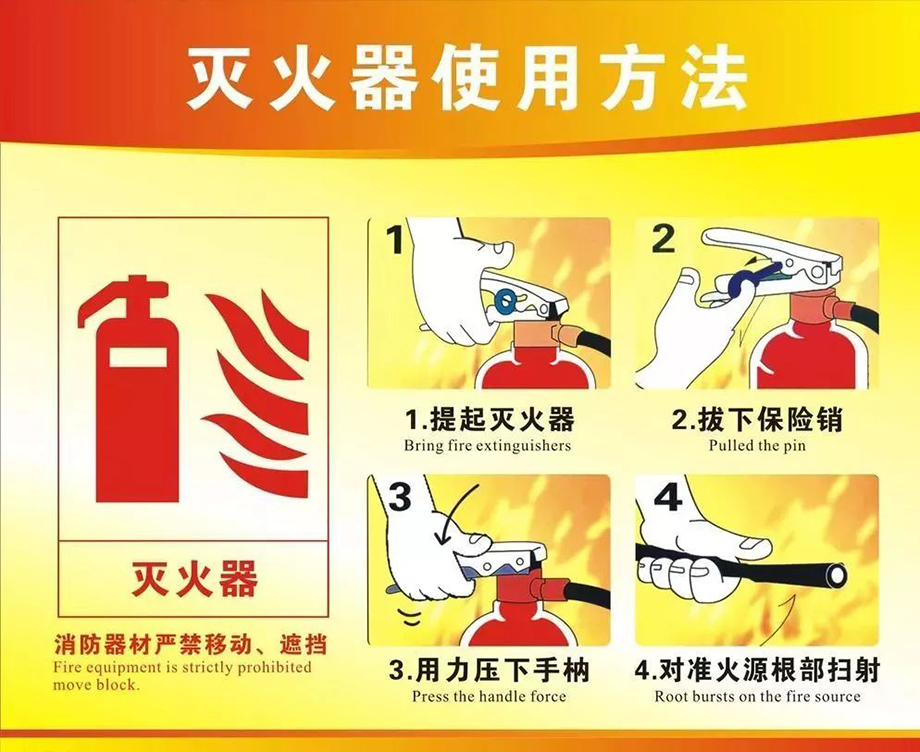 灭火器使用方法

灭火器

消防器材严禁移动、遮挡
Fire equipment is strictly prohibited move block.

1

1.提起灭火器
Bring fire extinguishers

2

2.拔下保险销
Pulled the pin

3

3.用力压下手柄
Press the handle force

4

4.对准火源根部扫射
Root bursts on the fire source